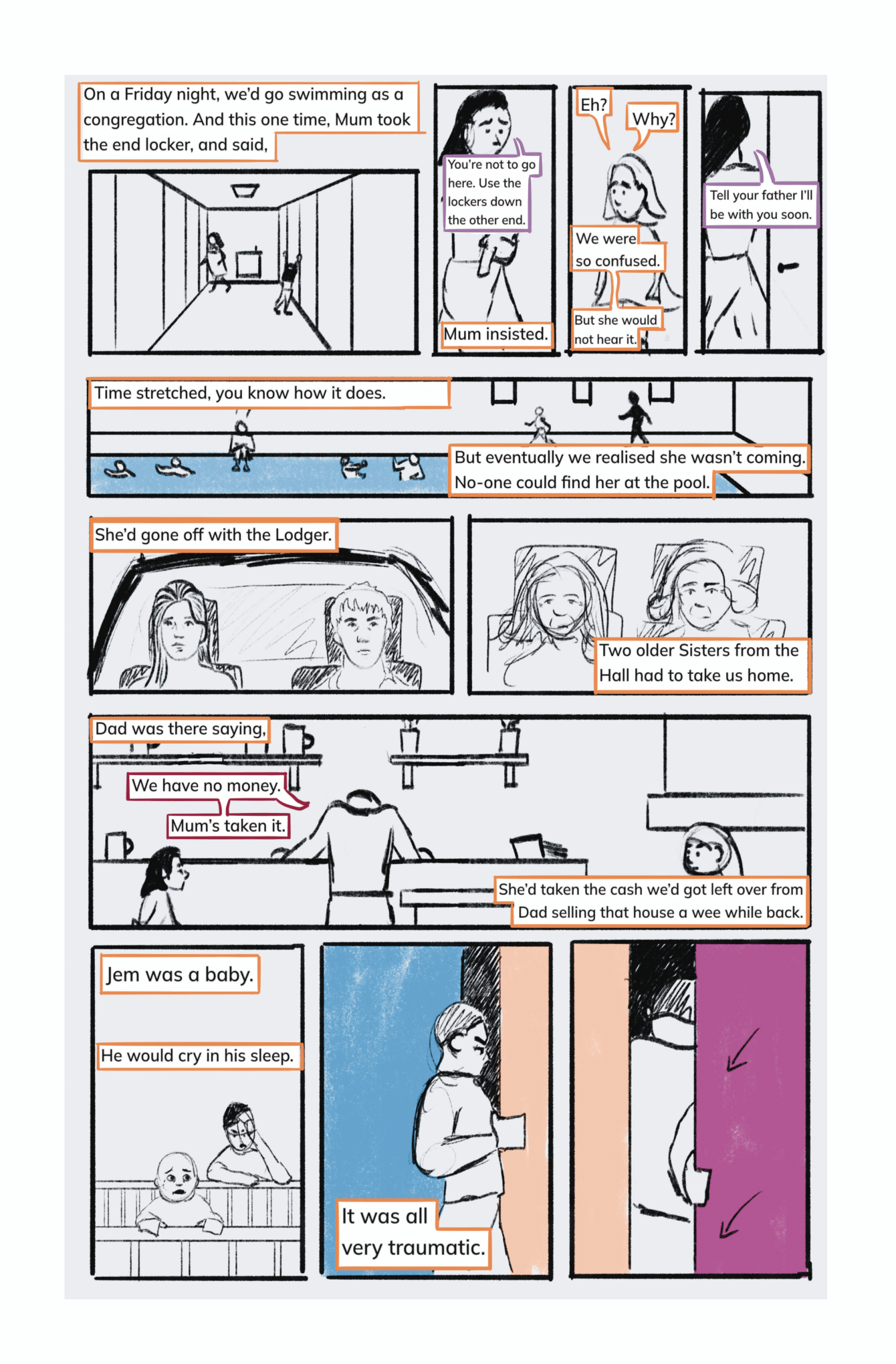 On a Friday night, we'd go swimming as a congregation. And this one time, Mum took the end locker, and said,

You're not to go here. Use the lockers down the other end.

Mum insisted.

Eh?

Why?

We were so confused.

But she would not hear it.

Tell your father I'll be with you soon.

Time stretched, you know how it does.

But eventually we realised she wasn't coming. No-one could find her at the pool.

She'd gone off with the Lodger.

Two older Sisters from the Hall had to take us home.

Dad was there saying,

We have no money.

Mum's taken it.

She'd taken the cash we'd got left over from Dad selling that house a wee while back.

Jem was a baby.

He would cry in his sleep.

It was all very traumatic.